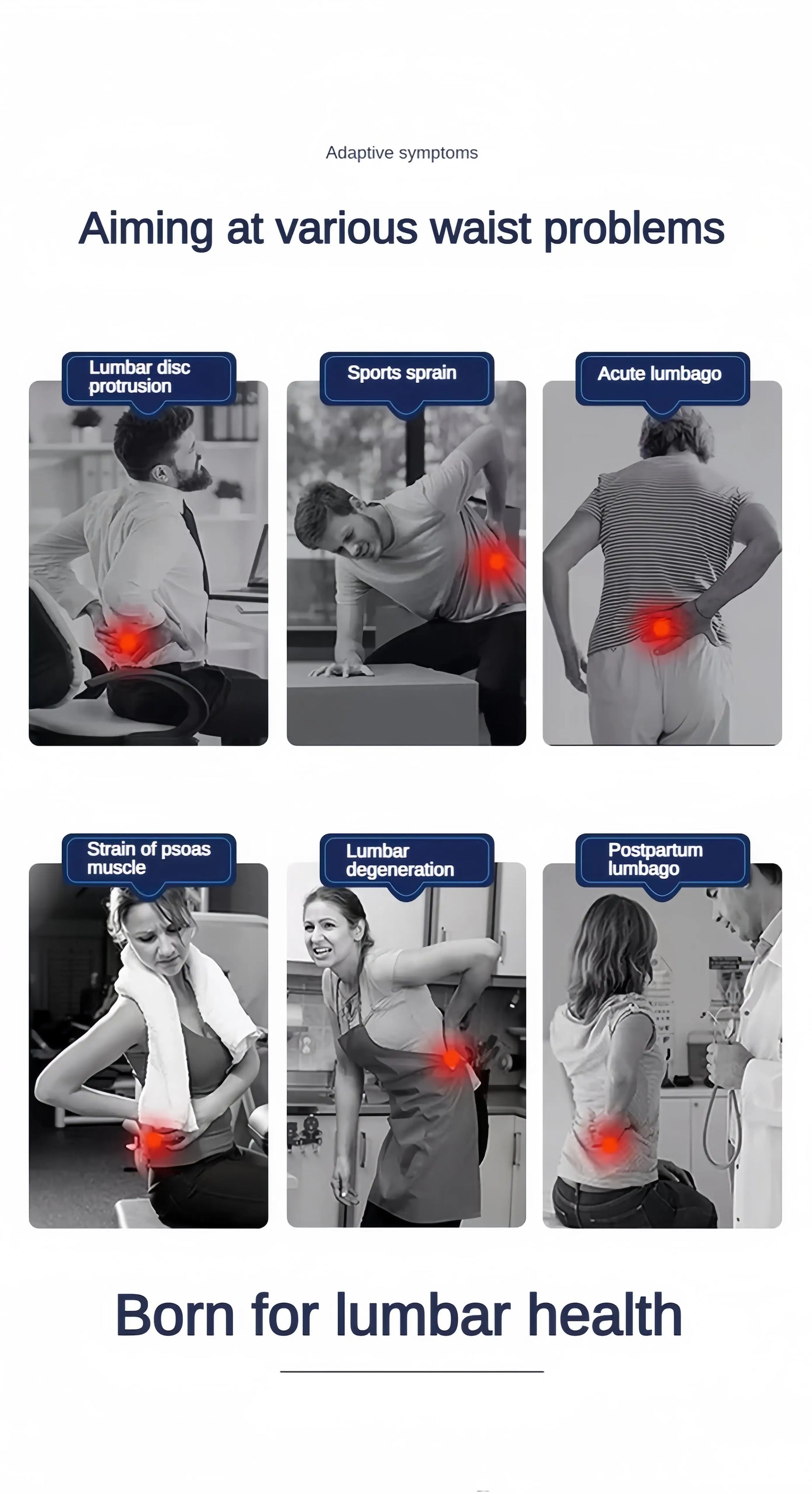 Adaptive symptoms

Aiming at various waist problems

Lumbar disc protrusion

Sports sprain

Acute lumbago

Strain of psoas muscle

Lumbar degeneration

Postpartum lumbago

Born for lumbar health